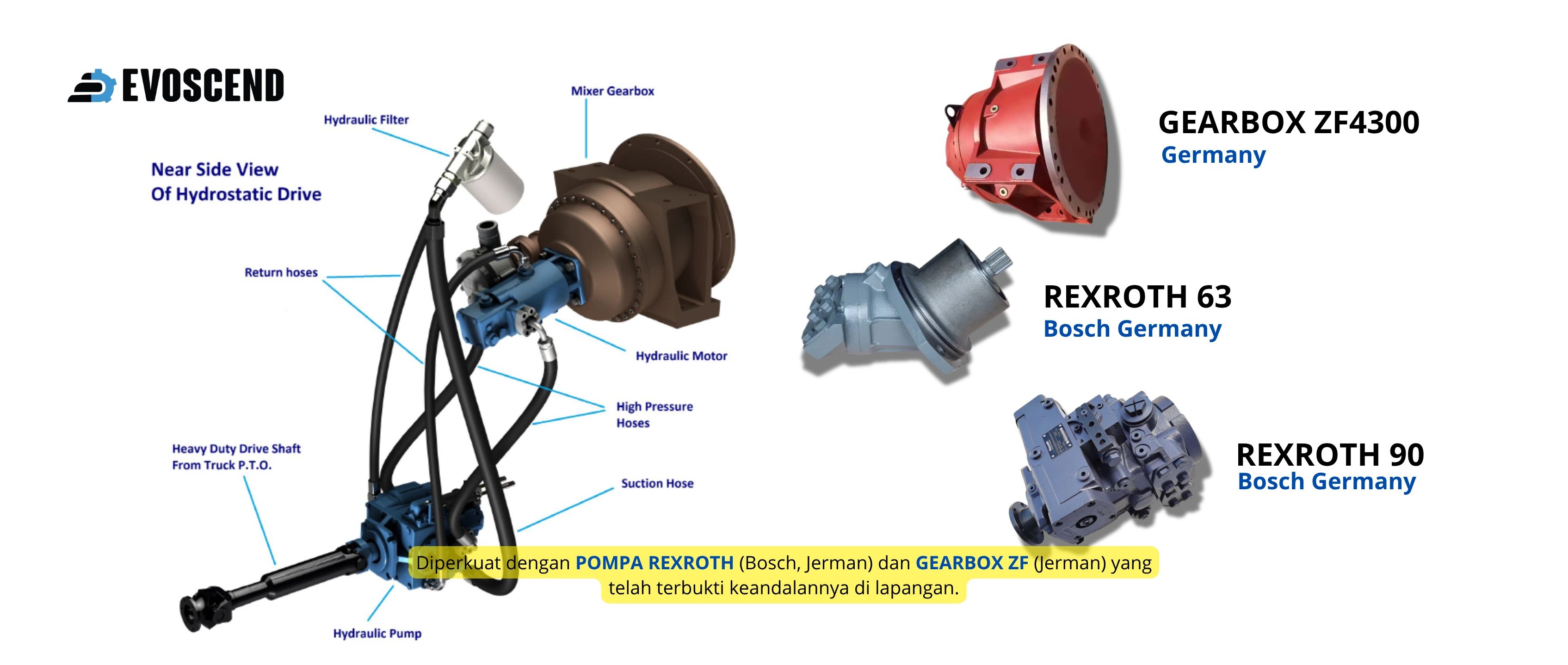 EVOSCEND

Near Side View
Of Hydrostatic Drive

Hydraulic Filter

Mixer Gearbox

Return hoses

Hydraulic Motor

High Pressure Hoses

Heavy Duty Drive Shaft From Truck P.T.O.

Suction Hose

Hydraulic Pump

GEARBOX ZF4300
Germany

REXROTH 63
Bosch Germany

REXROTH 90
Bosch Germany

Diperkuat dengan POMPA REXROTH (Bosch, Jerman) dan GEARBOX ZF (Jerman) yang telah terbukti keandalannya di lapangan.